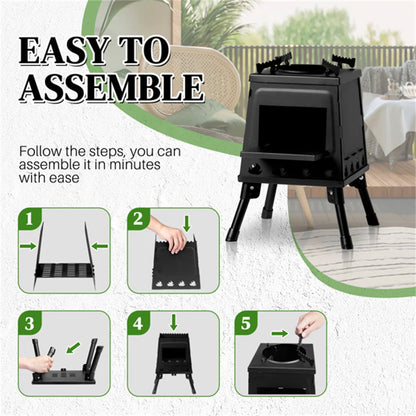 EASY TO ASSEMBLE

Follow the steps, you can assemble it in minutes with ease

1

2

3

4

5