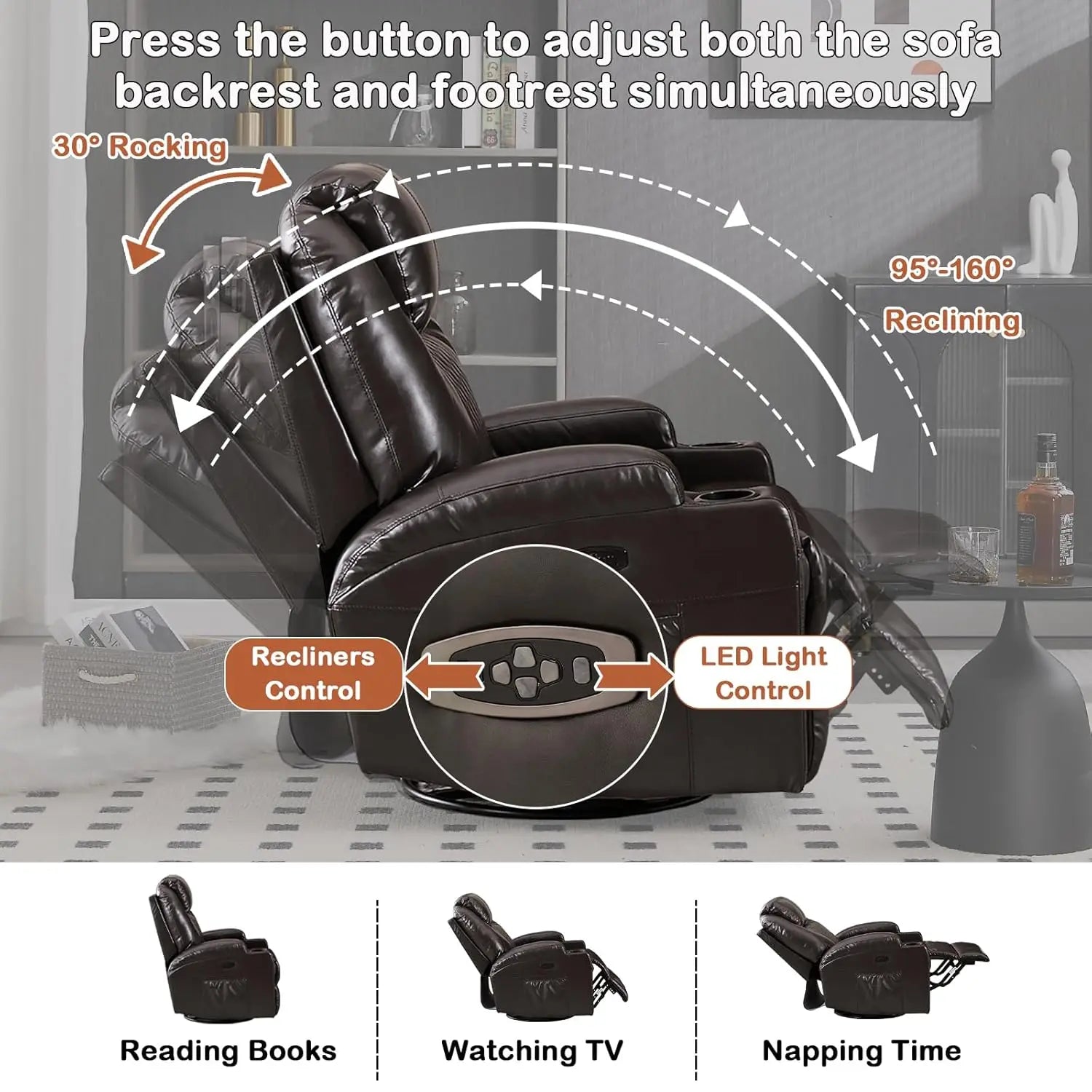 Press the button to adjust both the sofa backrest and footrest simultaneously

30° Rocking

95°-160° Reclining

Recliners Control

LED Light Control

Reading Books

Watching TV

Napping Time