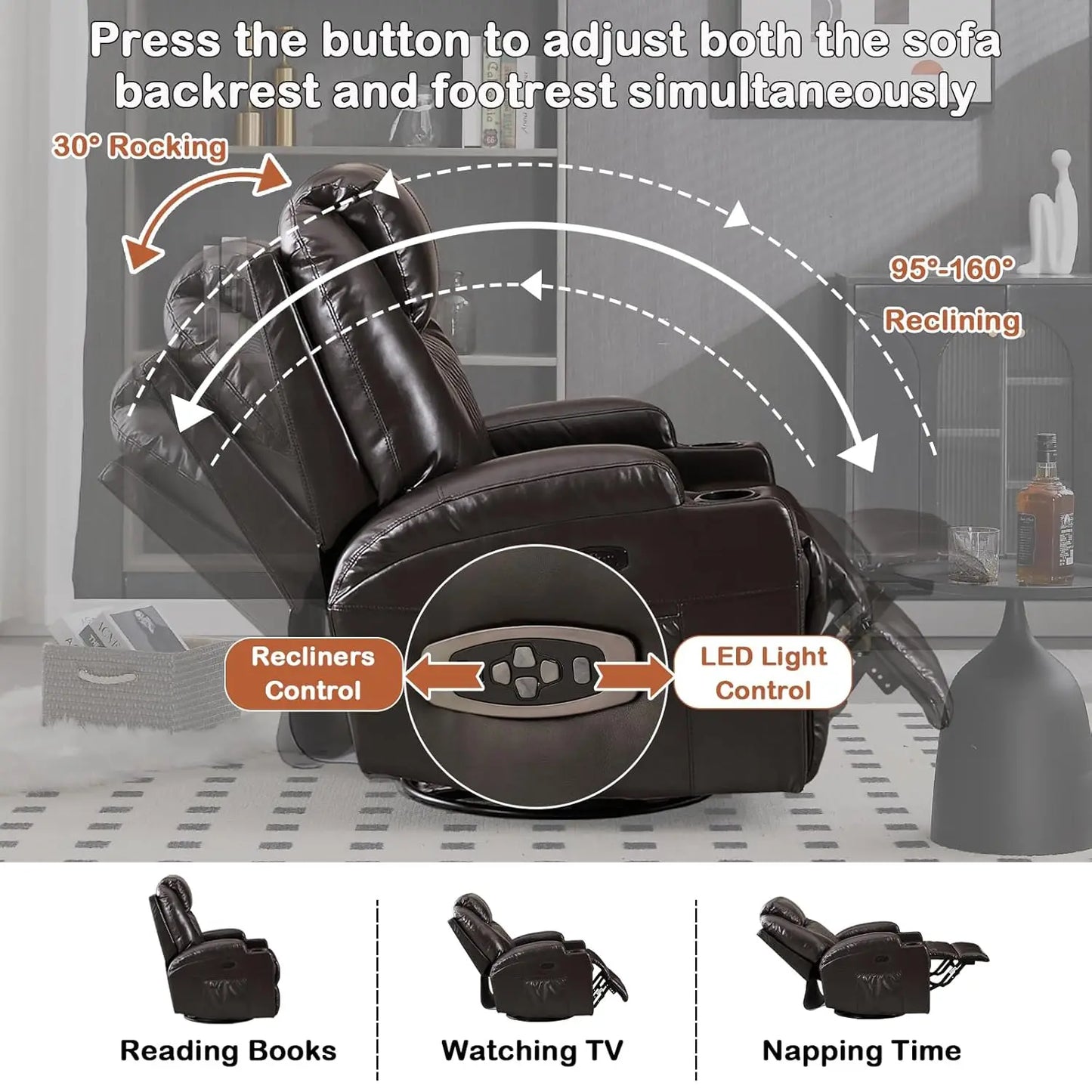 Press the button to adjust both the sofa backrest and footrest simultaneously

30° Rocking

95°-160° Reclining

Recliners Control

LED Light Control

Reading Books

Watching TV

Napping Time