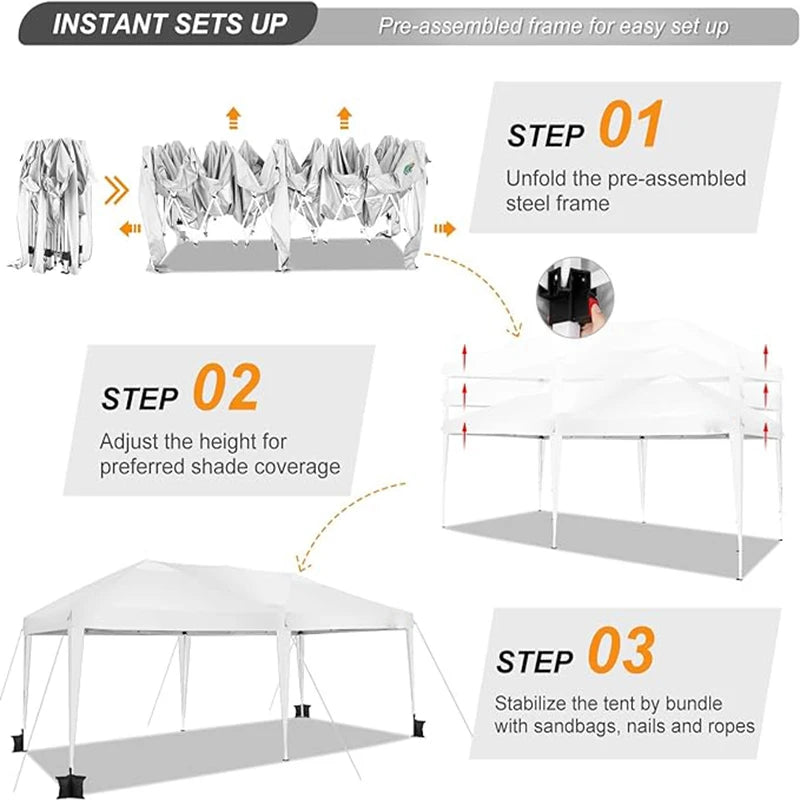 INSTANT SETS UP

Pre-assembled frame for easy set up

STEP 01

Unfold the pre-assembled steel frame

STEP 02

Adjust the height for preferred shade coverage

STEP 03

Stabilize the tent by bundle with sandbags, nails and ropes