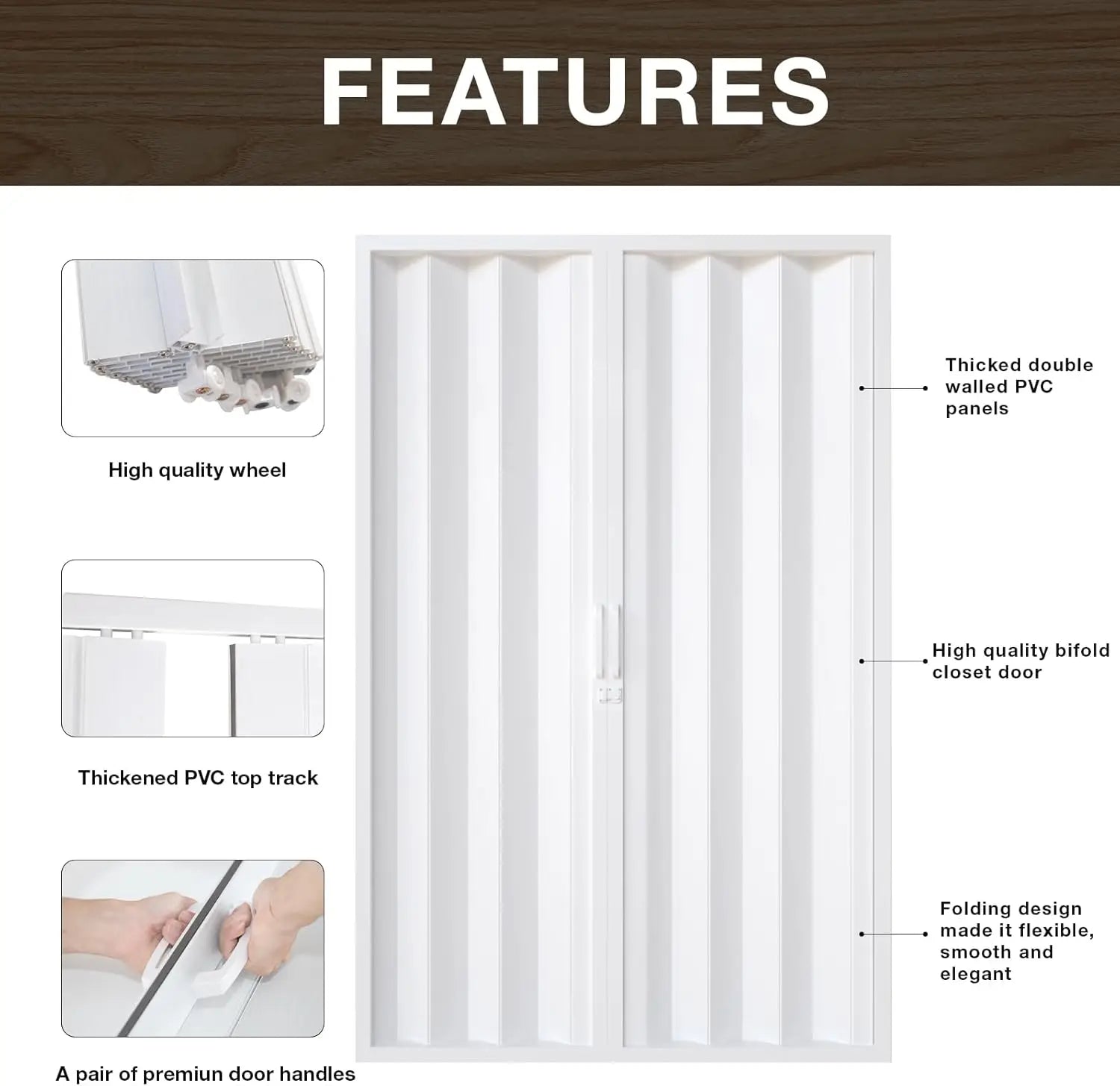 FEATURES

High quality wheel

Thickened PVC top track

A pair of premiun door handles

Thicked double walled PVC panels

High quality bifold closet door

Folding design made it flexible, smooth and elegant