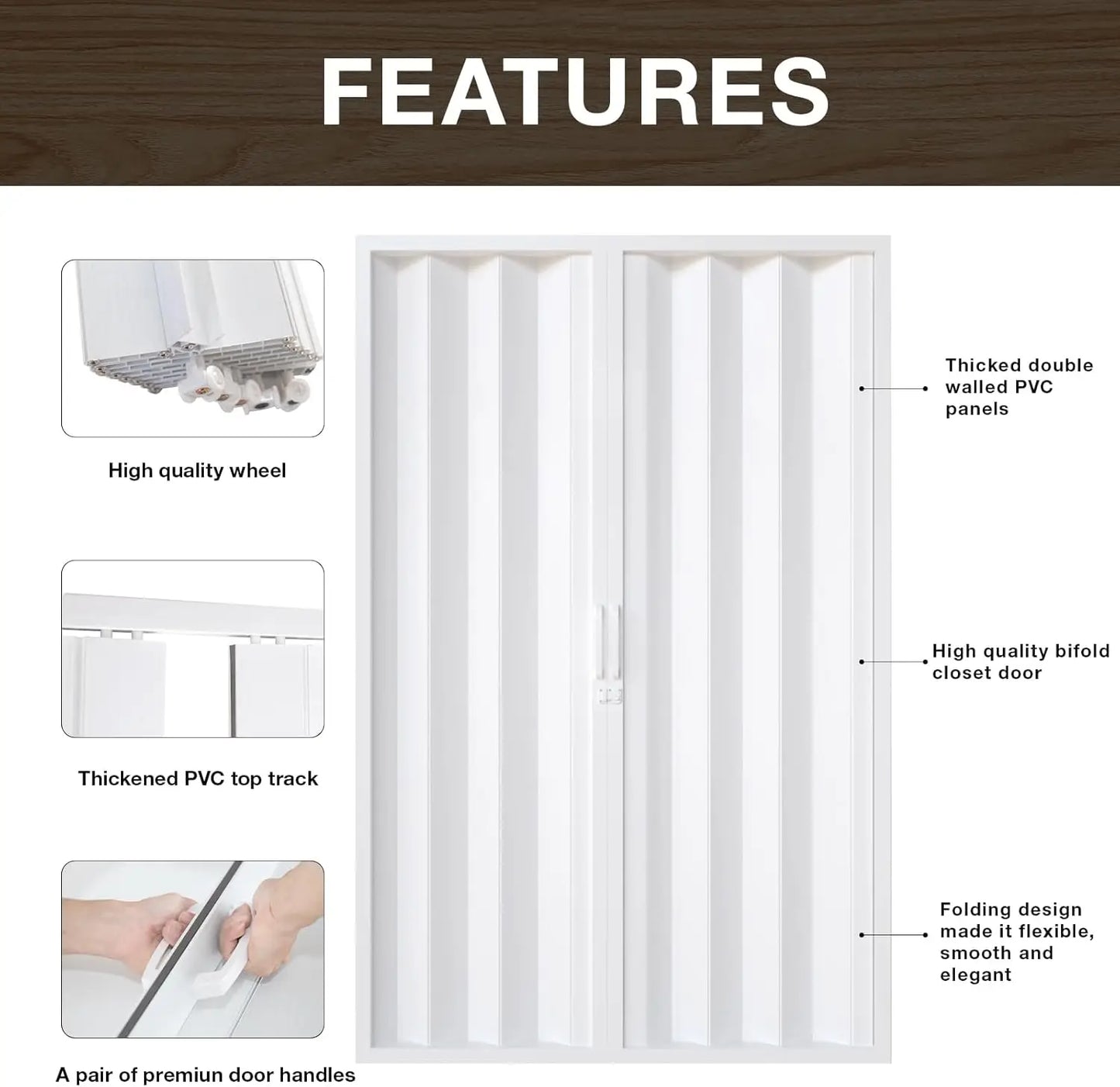 FEATURES

High quality wheel

Thickened PVC top track

A pair of premiun door handles

Thicked double walled PVC panels

High quality bifold closet door

Folding design made it flexible, smooth and elegant