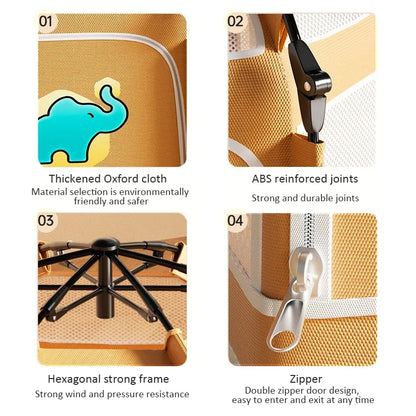 01

Thickened Oxford cloth
Material selection is environmentally friendly and safer

02

ABS reinforced joints
Strong and durable joints

03

Hexagonal strong frame
Strong wind and pressure resistance

04

Zipper
Double zipper door design, easy to enter and exit at any time