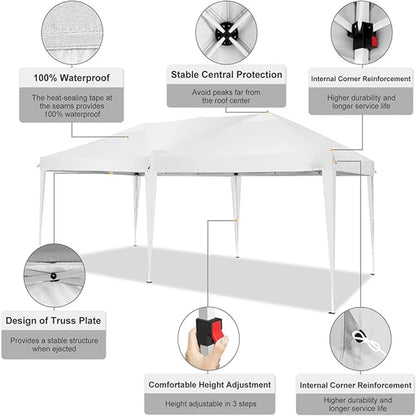 100% Waterproof

The heat-sealing tape at the seams provides 100% waterproof

Stable Central Protection

Avoid peaks far from the roof center

Internal Corner Reinforcement

Higher durability and longer service life

Design of Truss Plate

Provides a stable structure when ejected

Comfortable Height Adjustment

Height adjustable in 3 steps

Internal Corner Reinforcement

Higher durability and longer service life