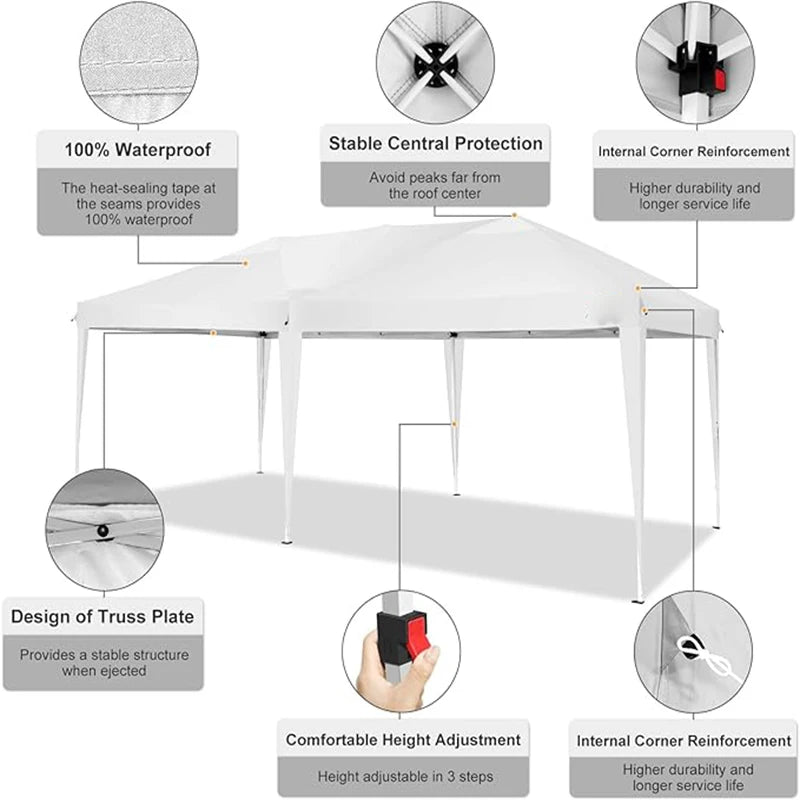 100% Waterproof

The heat-sealing tape at the seams provides 100% waterproof

Stable Central Protection

Avoid peaks far from the roof center

Internal Corner Reinforcement

Higher durability and longer service life

Design of Truss Plate

Provides a stable structure when ejected

Comfortable Height Adjustment

Height adjustable in 3 steps

Internal Corner Reinforcement

Higher durability and longer service life