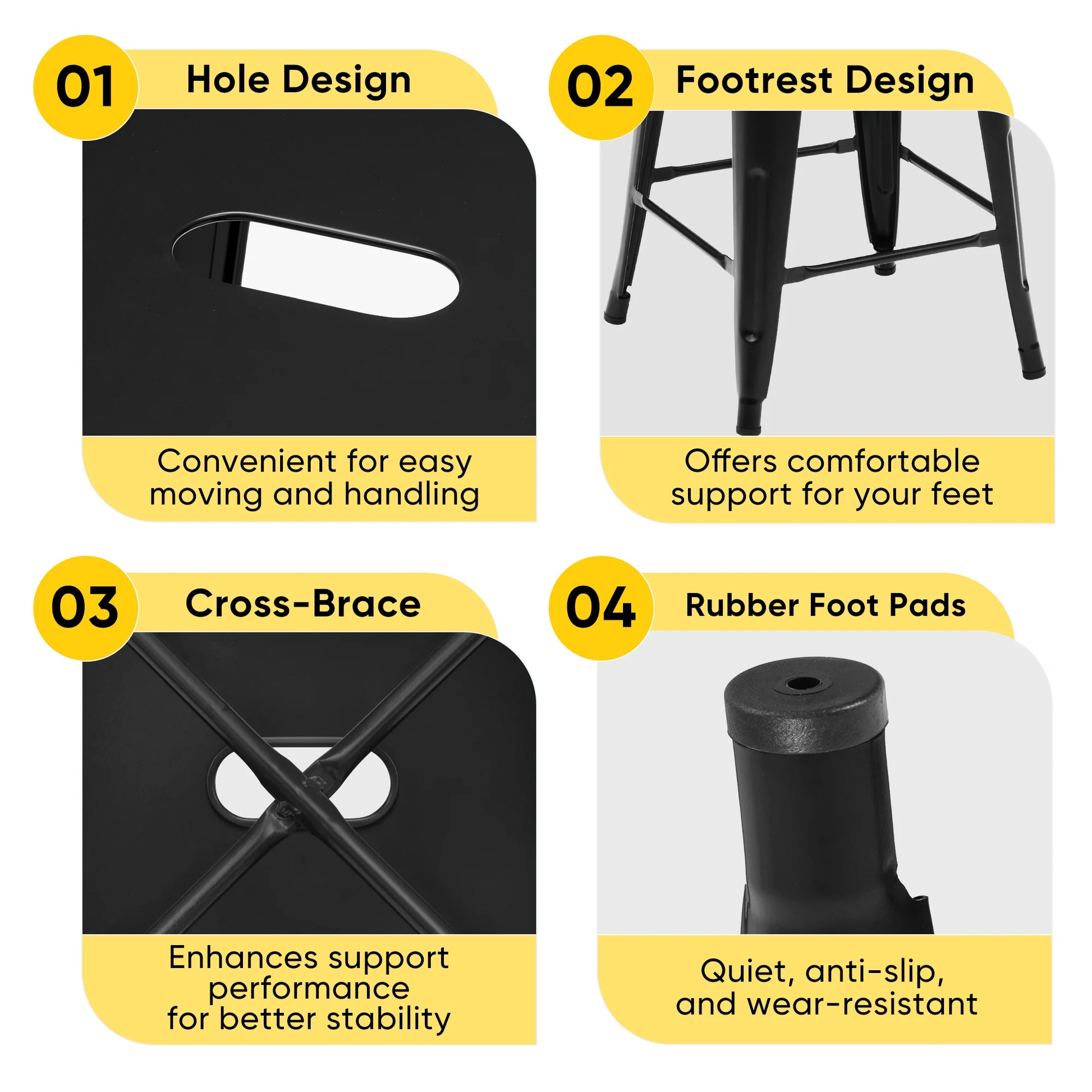 01 Hole Design

Convenient for easy moving and handling

02 Footrest Design

Offers comfortable support for your feet

03 Cross-Brace

Enhances support performance for better stability

04 Rubber Foot Pads

Quiet, anti-slip, and wear-resistant