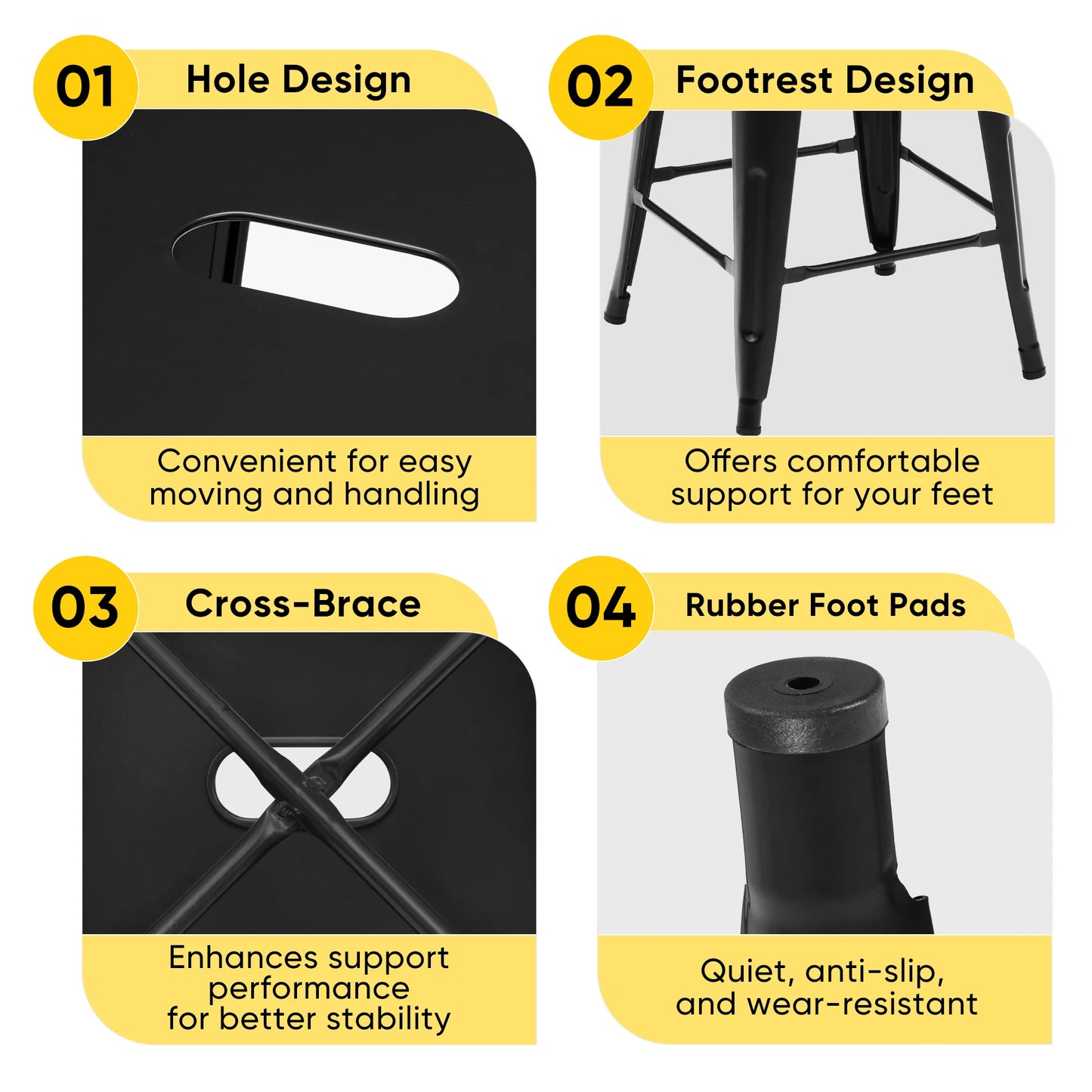 01 Hole Design

Convenient for easy moving and handling

02 Footrest Design

Offers comfortable support for your feet

03 Cross-Brace

Enhances support performance for better stability

04 Rubber Foot Pads

Quiet, anti-slip, and wear-resistant