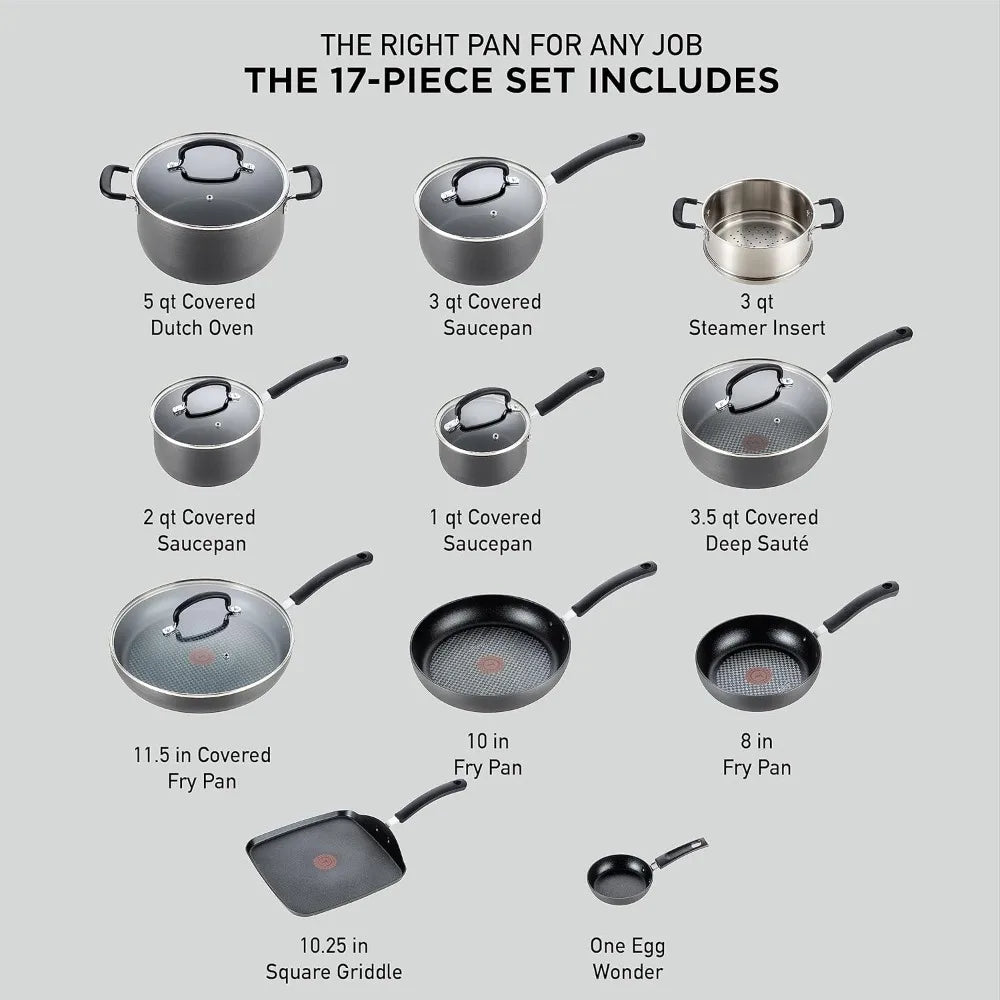 THE RIGHT PAN FOR ANY JOB
THE 17-PIECE SET INCLUDES

5 qt Covered Dutch Oven

3 qt Covered Saucepan

3 qt Steamer Insert

2 qt Covered Saucepan

1 qt Covered Saucepan

3.5 qt Covered Deep Sauté

11.5 in Covered Fry Pan

10 in Fry Pan

8 in Fry Pan

10.25 in Square Griddle

One Egg Wonder