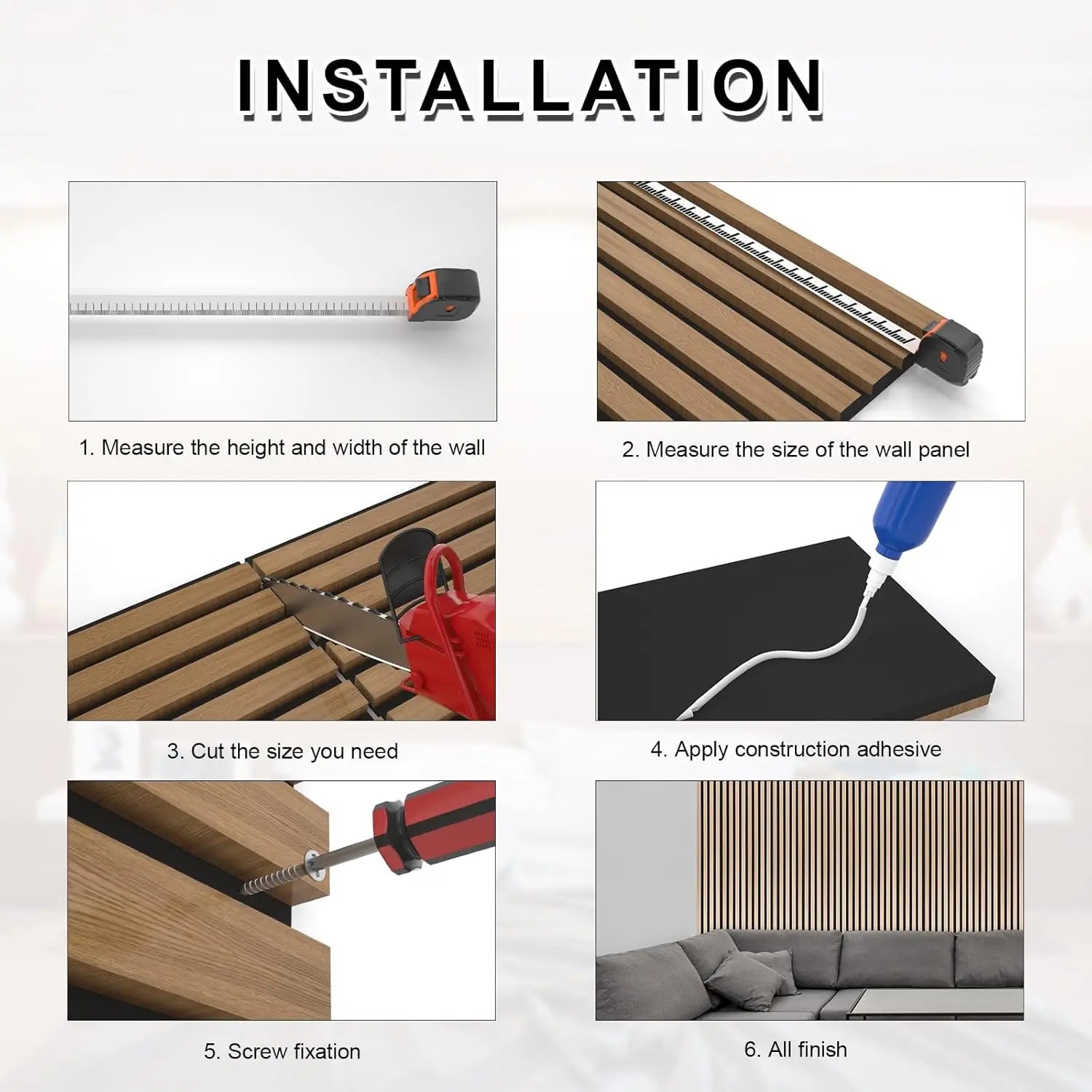 INSTALLATION

1. Measure the height and width of the wall

2. Measure the size of the wall panel

3. Cut the size you need

4. Apply construction adhesive

5. Screw fixation

6. All finish