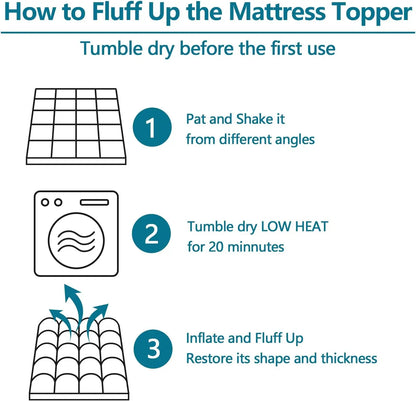 How to Fluff Up the Mattress Topper

Tumble dry before the first use

1

Pat and Shake it from different angles

2

Tumble dry LOW HEAT for 20 minnutes

3

Inflate and Fluff Up Restore its shape and thickness