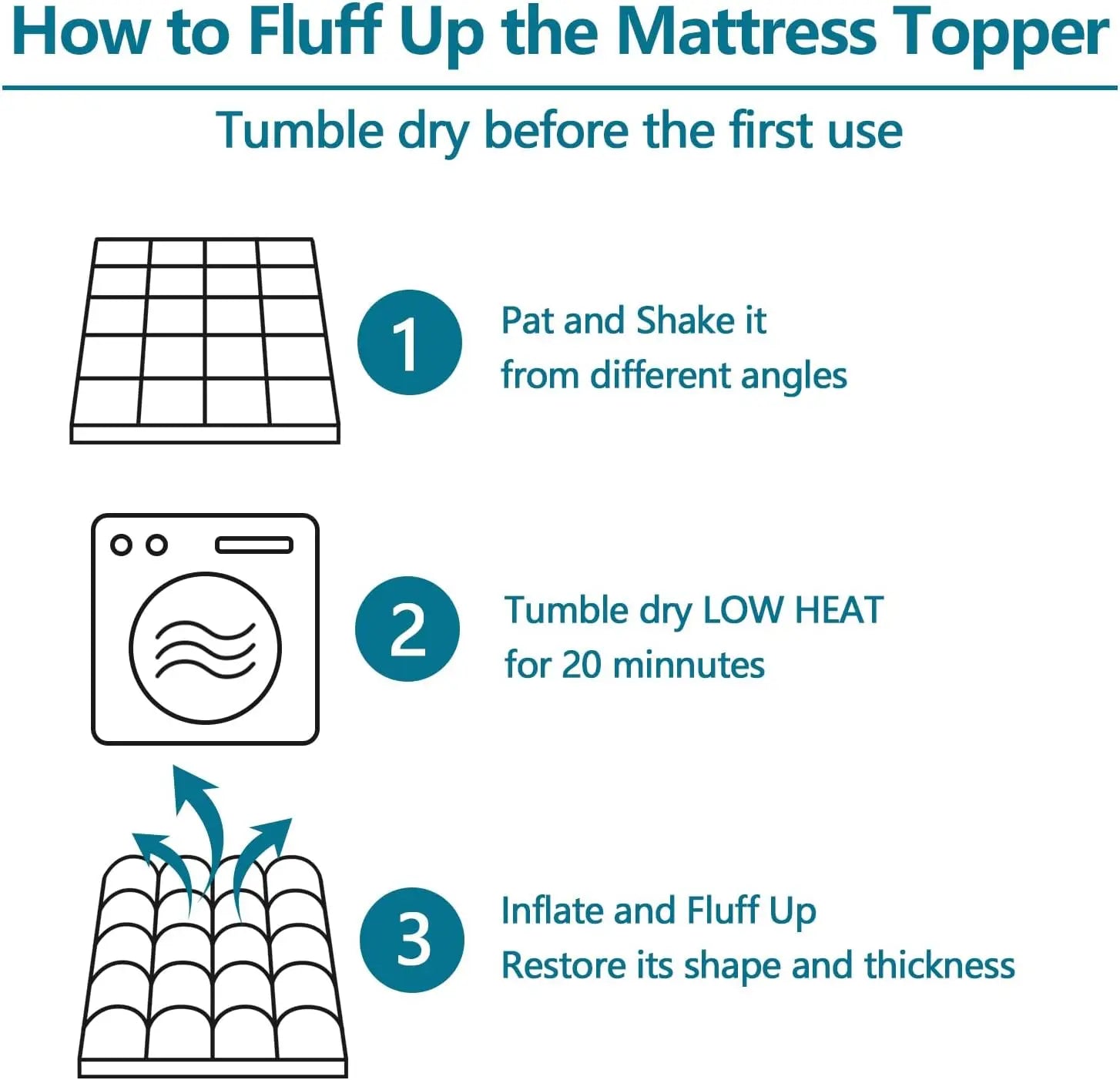 How to Fluff Up the Mattress Topper

Tumble dry before the first use

1
Pat and Shake it
from different angles

2
Tumble dry LOW HEAT
for 20 minnutes

3
Inflate and Fluff Up
Restore its shape and thickness