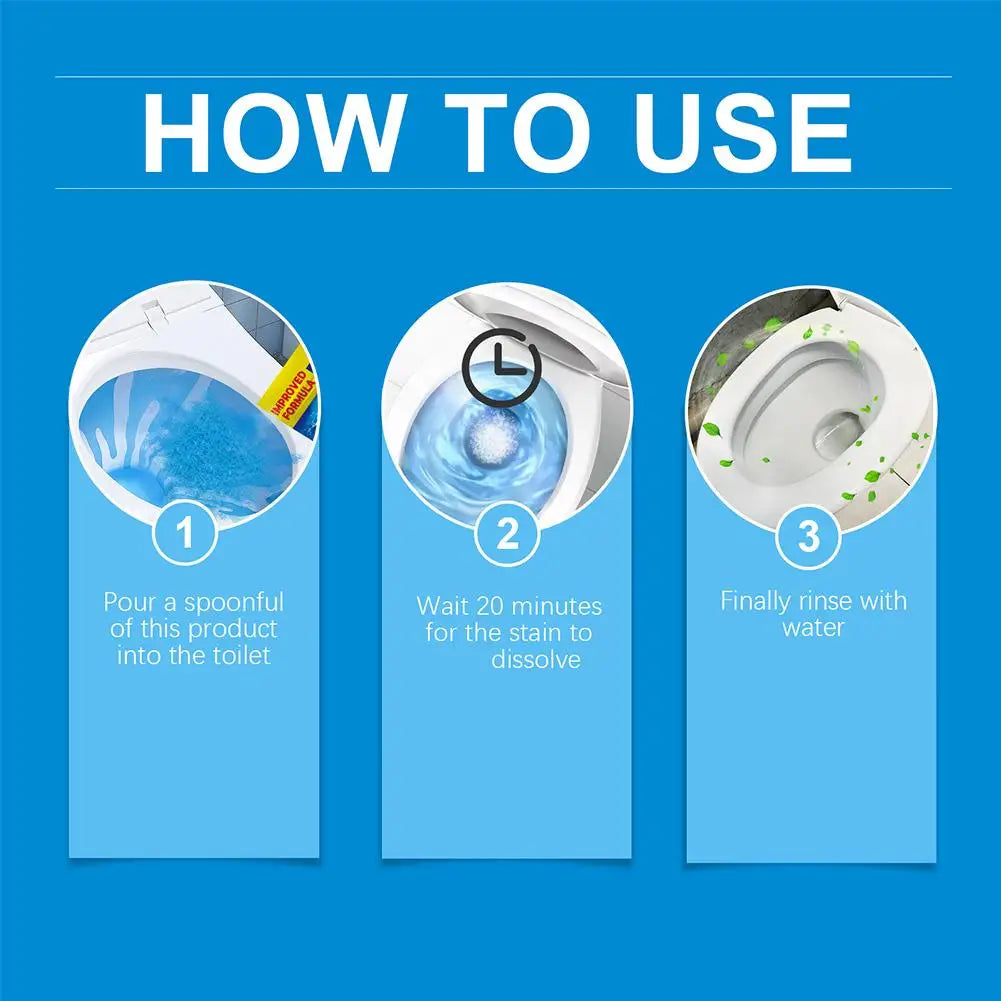 HOW TO USE

IMPROVED FORMULA

1

Pour a spoonful of this product into the toilet

2

Wait 20 minutes for the stain to dissolve

3

Finally rinse with water