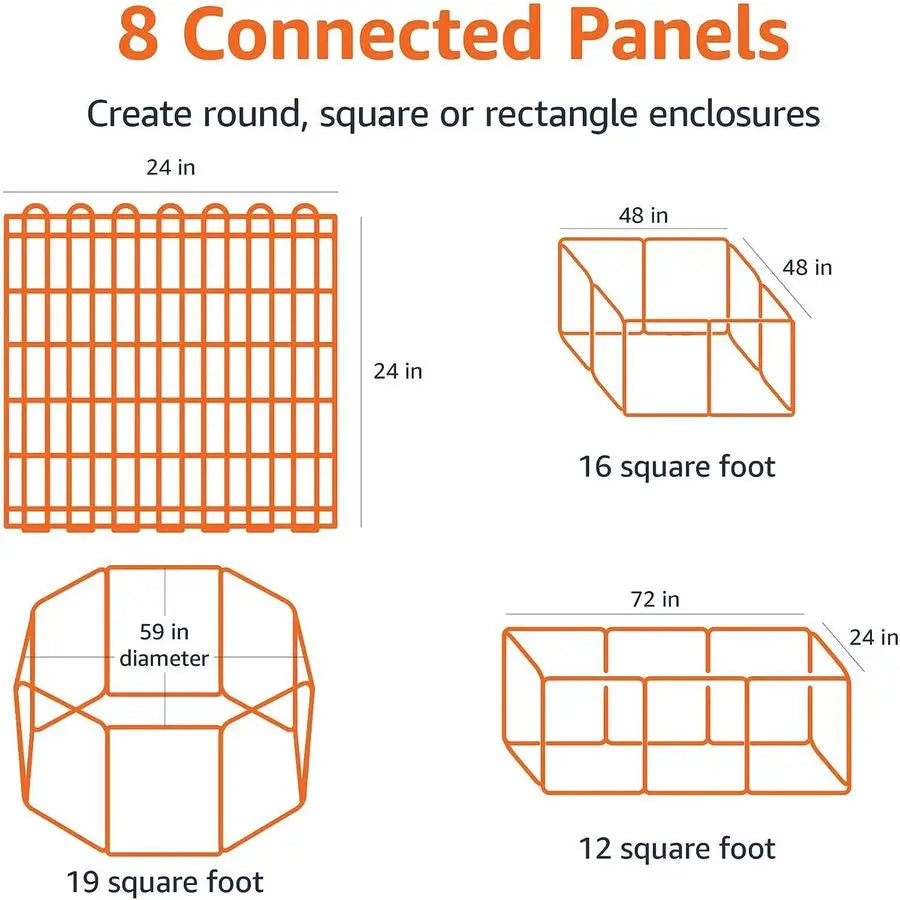 8 Connected Panels

Create round, square or rectangle enclosures

24 in

24 in

48 in

48 in

16 square foot

59 in diameter

19 square foot

72 in

24 in

12 square foot