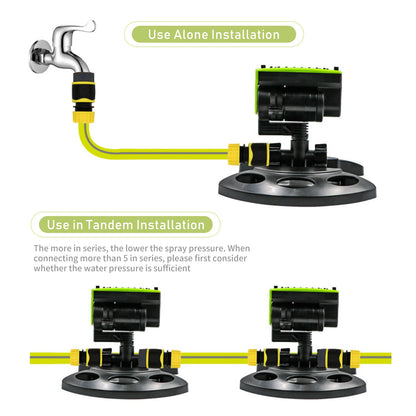 Use Alone Installation

Use in Tandem Installation

The more in series, the lower the spray pressure. When connecting more than 5 in series, please first consider whether the water pressure is sufficient