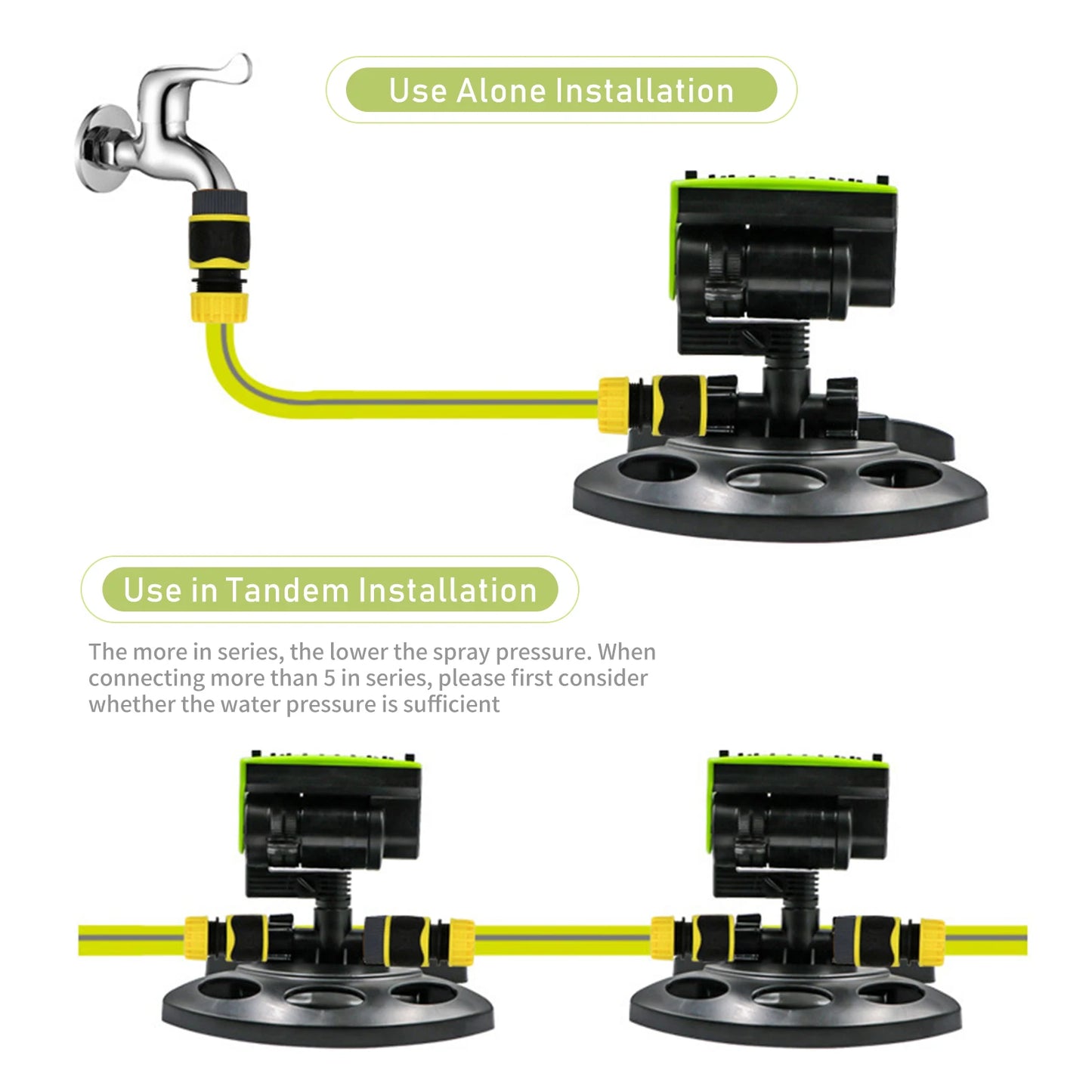 Use Alone Installation

Use in Tandem Installation

The more in series, the lower the spray pressure. When connecting more than 5 in series, please first consider whether the water pressure is sufficient