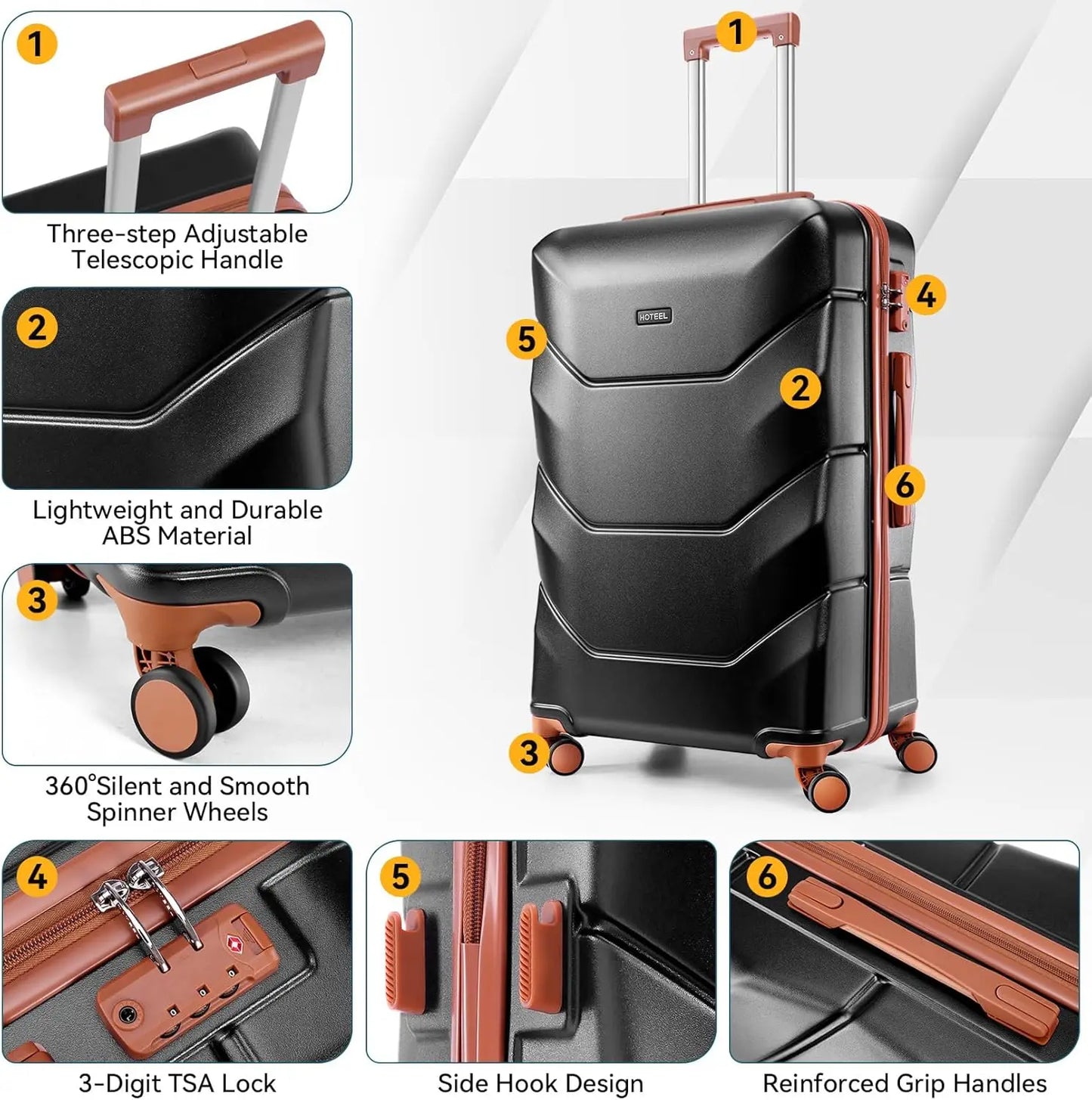 1

Three-step Adjustable Telescopic Handle

2

Lightweight and Durable ABS Material

3

360°Silent and Smooth Spinner Wheels

1

HOTEEL

4

5

2

6

3

4

3-Digit TSA Lock

5

Side Hook Design

6

Reinforced Grip Handles