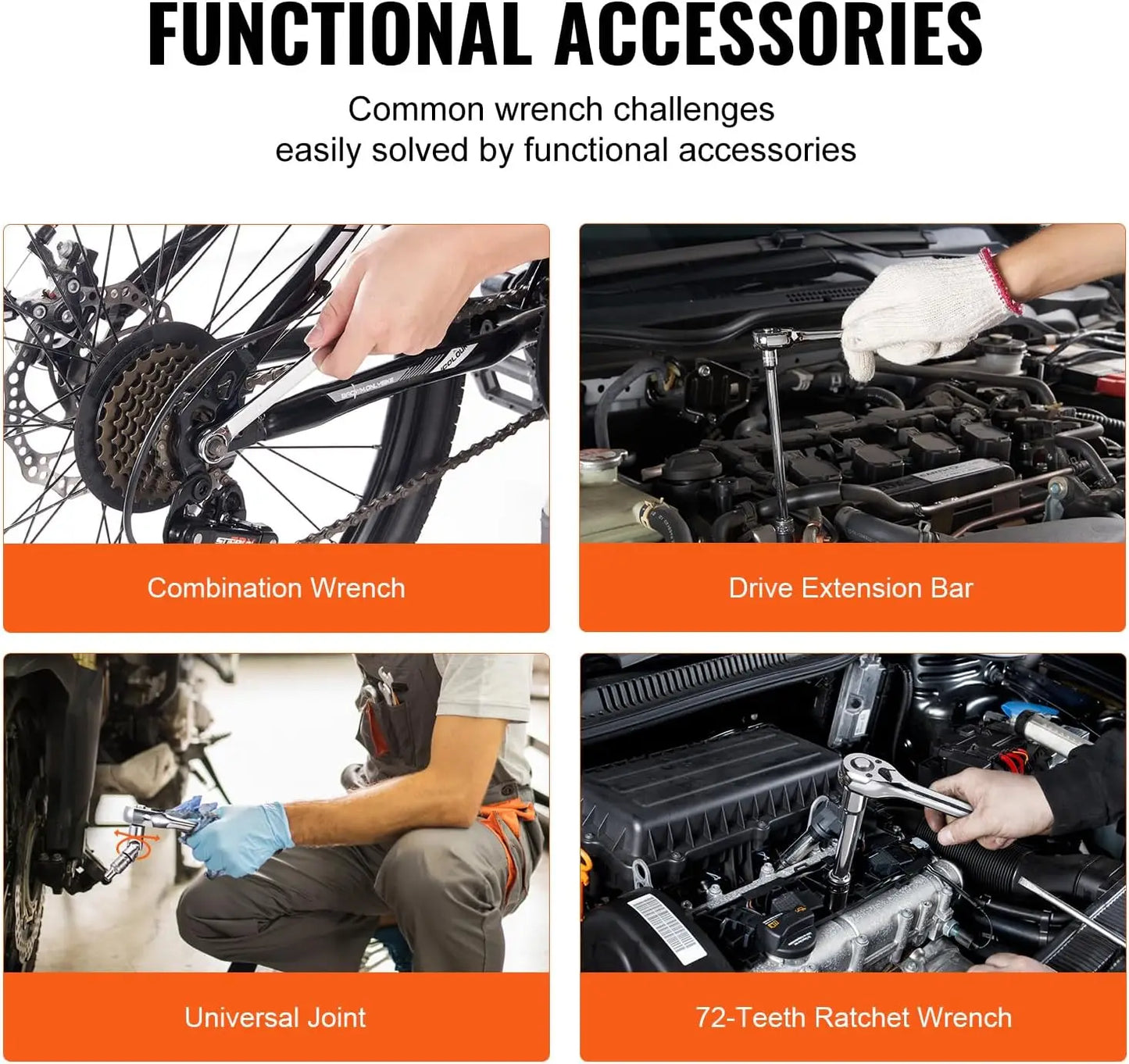 FUNCTIONAL ACCESSORIES

Common wrench challenges easily solved by functional accessories

Combination Wrench

Drive Extension Bar

Universal Joint

72-Teeth Ratchet Wrench