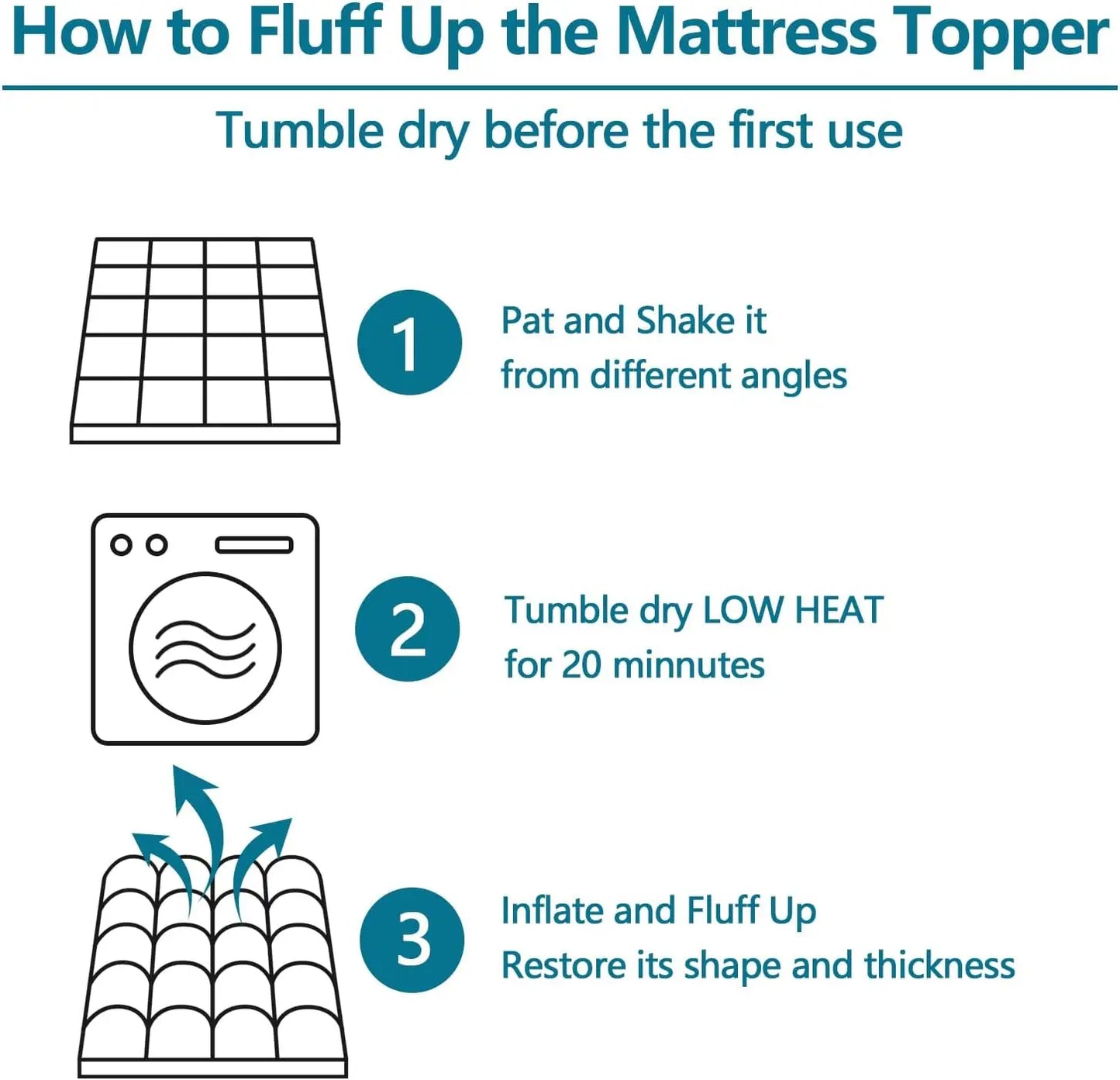 How to Fluff Up the Mattress Topper

Tumble dry before the first use

1

Pat and Shake it
from different angles

2

Tumble dry LOW HEAT
for 20 minnutes

3

Inflate and Fluff Up
Restore its shape and thickness